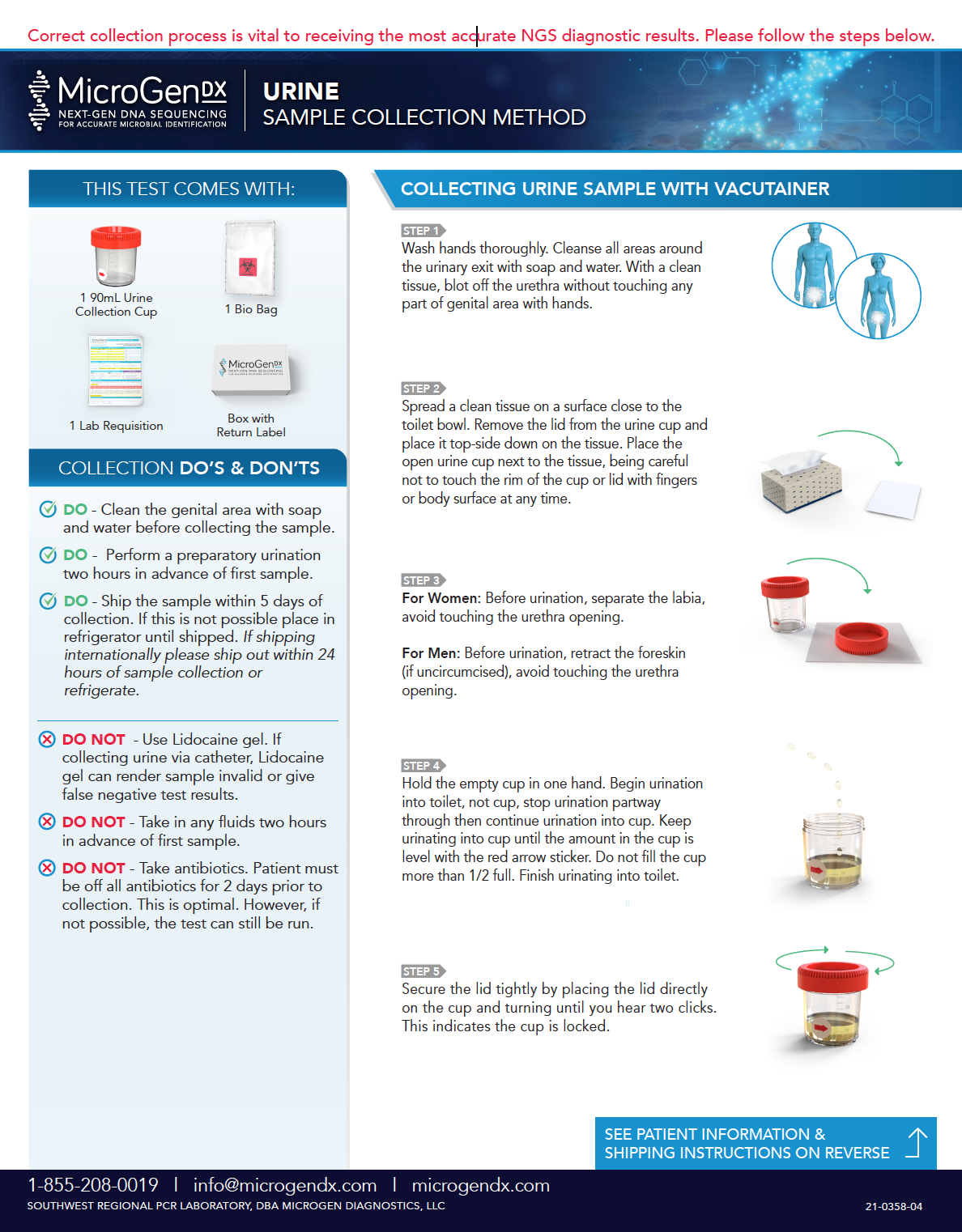 Correct collection process is vital to receiving the most accurate NGS diagnostic results. Please follow the steps below.

MicroGenDX
NEXT-GEN DNA SEQUENCING
FOR ACCURATE MICROBIAL IDENTIFICATION

URINE
SAMPLE COLLECTION METHOD

THIS TEST COMES WITH:

1 90mL Urine Collection Cup

1 Bio Bag

1 Lab Requisition

MicroGenDX

Box with Return Label

COLLECTION DO'S & DON'TS

DO - Clean the genital area with soap and water before collecting the sample.

DO - Perform a preparatory urination two hours in advance of first sample.

DO - Ship the sample within 5 days of collection. If this is not possible place in refrigerator until shipped. If shipping internationally please ship out within 24 hours of sample collection or refrigerate.

DO NOT - Use Lidocaine gel. If collecting urine via catheter, Lidocaine gel can render sample invalid or give false negative test results.

DO NOT - Take in any fluids two hours in advance of first sample.

DO NOT - Take antibiotics. Patient must be off all antibiotics for 2 days prior to collection. This is optimal. However, if not possible, the test can still be run.

COLLECTING URINE SAMPLE WITH VACUTAINER

STEP 1
Wash hands thoroughly. Cleanse all areas around the urinary exit with soap and water. With a clean tissue, blot off the urethra without touching any part of genital area with hands.

STEP 2
Spread a clean tissue on a surface close to the toilet bowl. Remove the lid from the urine cup and place it top-side down on the tissue. Place the open urine cup next to the tissue, being careful not to touch the rim of the cup or lid with fingers or body surface at any time.

STEP 3
For Women: Before urination, separate the labia, avoid touching the urethra opening.

For Men: Before urination, retract the foreskin (if uncircumcised), avoid touching the urethra opening.

STEP 4
Hold the empty cup in one hand. Begin urination into toilet, not cup, stop urination partway through then continue urination into cup. Keep urinating into cup until the amount in the cup is level with the red arrow sticker. Do not fill the cup more than 1/2 full. Finish urinating into toilet.

STEP 5
Secure the lid tightly by placing the lid directly on the cup and turning until you hear two clicks. This indicates the cup is locked.

SEE PATIENT INFORMATION & SHIPPING INSTRUCTIONS ON REVERSE

1-855-208-0019 | info@microgendx.com | microgendx.com
SOUTHWEST REGIONAL PCR LABORATORY, DBA MICROGEN DIAGNOSTICS, LLC
21-0358-04